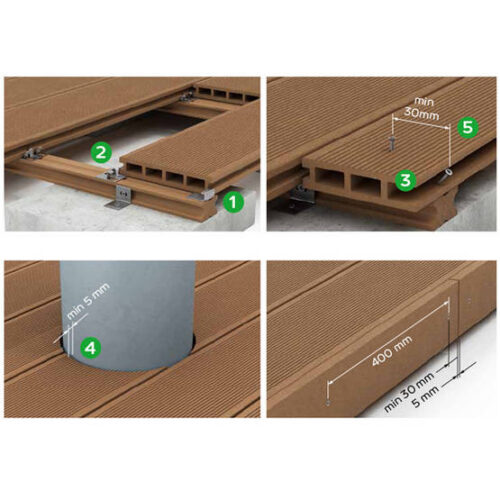 2
1
min 30mm
5
3
min 5 mm
4
400 mm
min 30 mm
5 mm